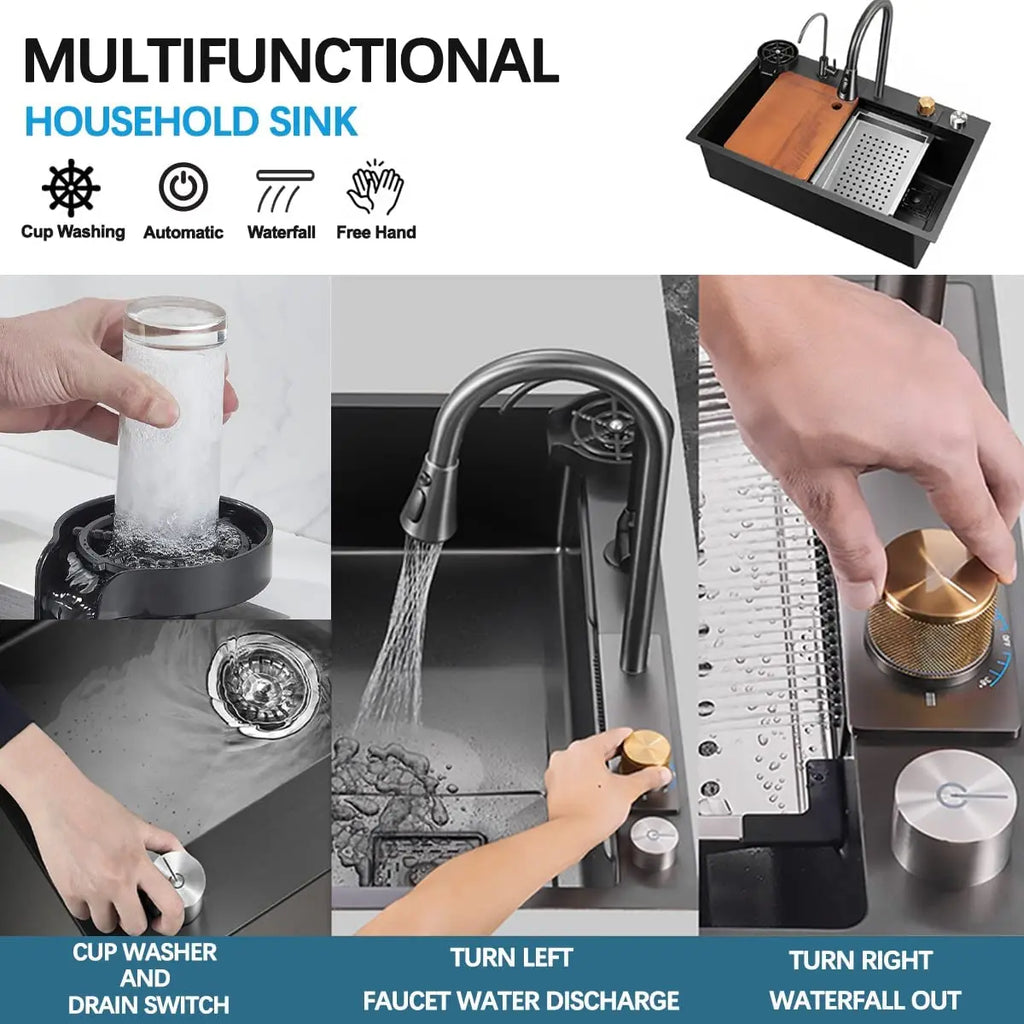 MULTIFUNCTIONAL
HOUSEHOLD SINK

Cup Washing
Automatic
Waterfall
Free Hand

CUP WASHER AND DRAIN SWITCH

TURN LEFT
FAUCET WATER DISCHARGE

TURN RIGHT
WATERFALL OUT